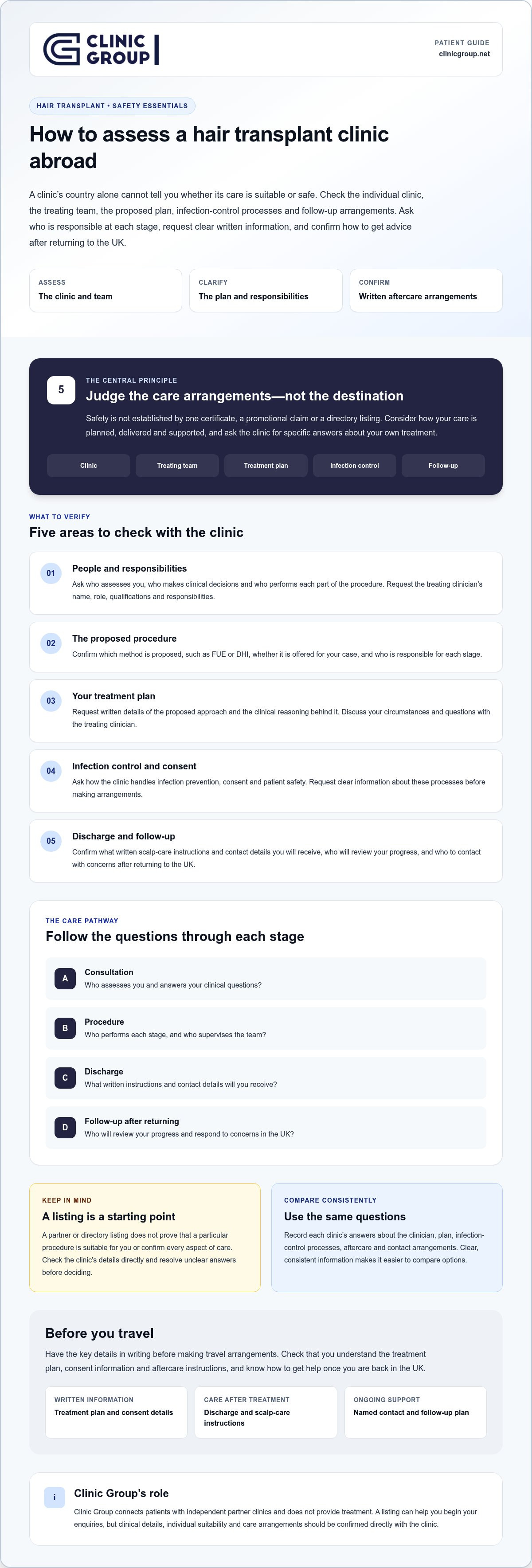 CLINIC GROUP

PATIENT GUIDE
clinicgroup.net

HAIR TRANSPLANT • SAFETY ESSENTIALS

How to assess a hair transplant clinic abroad

A clinic's country alone cannot tell you whether its care is suitable or safe. Check the individual clinic, the treating team, the proposed plan, infection-control processes and follow-up arrangements. Ask who is responsible at each stage, request clear written information, and confirm how to get advice after returning to the UK.

ASSESS
The clinic and team

CLARIFY
The plan and responsibilities

CONFIRM
Written aftercare arrangements

5

THE CENTRAL PRINCIPLE
Judge the care arrangements—not the destination

Safety is not established by one certificate, a promotional claim or a directory listing. Consider how your care is planned, delivered and supported, and ask the clinic for specific answers about your own treatment.

Clinic
Treating team
Treatment plan
Infection control
Follow-up

WHAT TO VERIFY
Five areas to check with the clinic

01
People and responsibilities
Ask who assesses you, who makes clinical decisions and who performs each part of the procedure. Request the treating clinician's name, role, qualifications and responsibilities.

02
The proposed procedure
Confirm which method is proposed, such as FUE or DHI, whether it is offered for your case, and who is responsible for each stage.

03
Your treatment plan
Request written details of the proposed approach and the clinical reasoning behind it. Discuss your circumstances and questions with the treating clinician.

04
Infection control and consent
Ask how the clinic handles infection prevention, consent and patient safety. Request clear information about these processes before making arrangements.

05
Discharge and follow-up
Confirm what written scalp-care instructions and contact details you will receive, who will review your progress, and who to contact with concerns after returning to the UK.

THE CARE PATHWAY
Follow the questions through each stage

A
Consultation
Who assesses you and answers your clinical questions?

B
Procedure
Who performs each stage, and who supervises the team?

C
Discharge
What written instructions and contact details will you receive?

D
Follow-up after returning
Who will review your progress and respond to concerns in the UK?

KEEP IN MIND
A listing is a starting point
A partner or directory listing does not prove that a particular procedure is suitable for you or confirm every aspect of care. Check the clinic's details directly and resolve unclear answers before deciding.

COMPARE CONSISTENTLY
Use the same questions
Record each clinic's answers about the clinician, plan, infection-control processes, aftercare and contact arrangements. Clear, consistent information makes it easier to compare options.

Before you travel
Have the key details in writing before making travel arrangements. Check that you understand the treatment plan, consent information and aftercare instructions, and know how to get help once you are back in the UK.

WRITTEN INFORMATION
Treatment plan and consent details

CARE AFTER TREATMENT
Discharge and scalp-care instructions

ONGOING SUPPORT
Named contact and follow-up plan

i
Clinic Group's role
Clinic Group connects patients with independent partner clinics and does not provide treatment. A listing can help you begin your enquiries, but clinical details, individual suitability and care arrangements should be confirmed directly with the clinic.